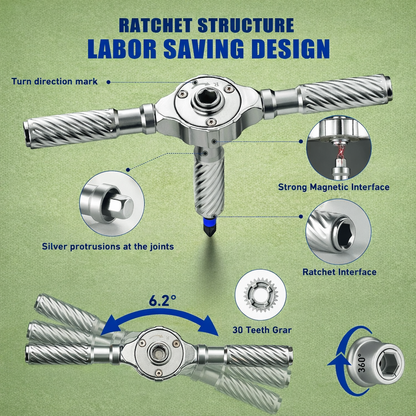 RATCHET STRUCTURE
LABOR SAVING DESIGN

Turn direction mark

Strong Magnetic Interface

Silver protrusions at the joints

Ratchet Interface

6.2°

30 Teeth Grar

360°