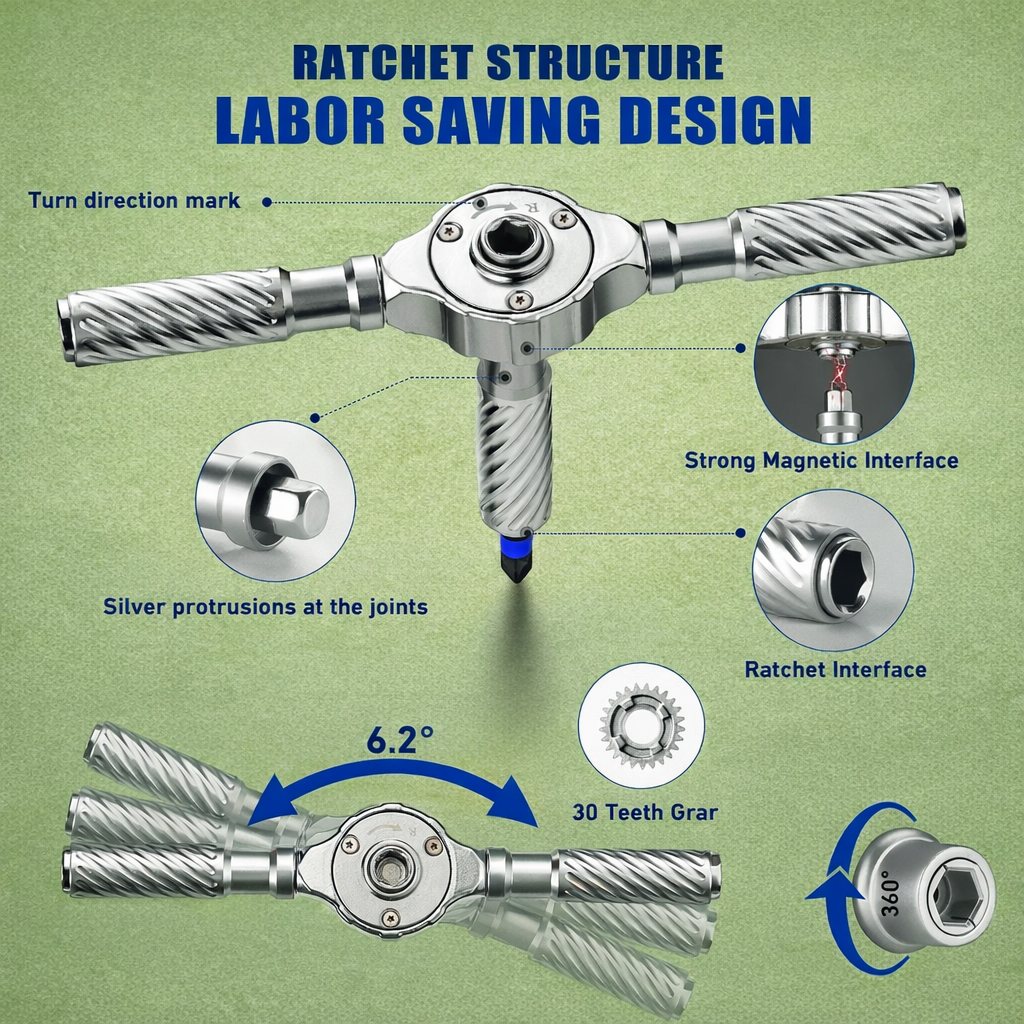 RATCHET STRUCTURE
LABOR SAVING DESIGN

Turn direction mark

R

Strong Magnetic Interface

Silver protrusions at the joints

Ratchet Interface

6.2°

30 Teeth Grar

R

360°